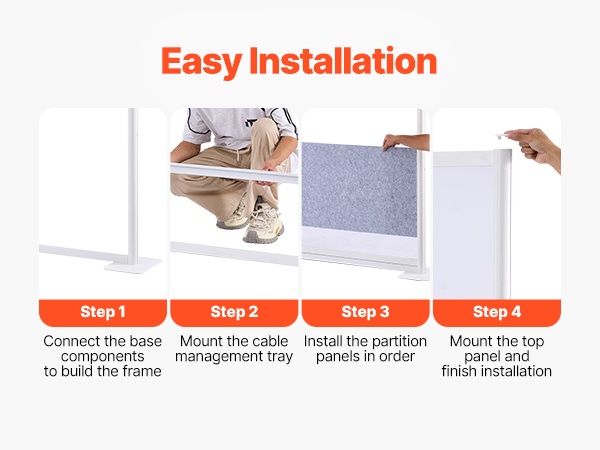 Easy Installation

Step 1
Connect the base components to build the frame

Step 2
Mount the cable management tray

Step 3
Install the partition panels in order

Step 4
Mount the top panel and finish installation