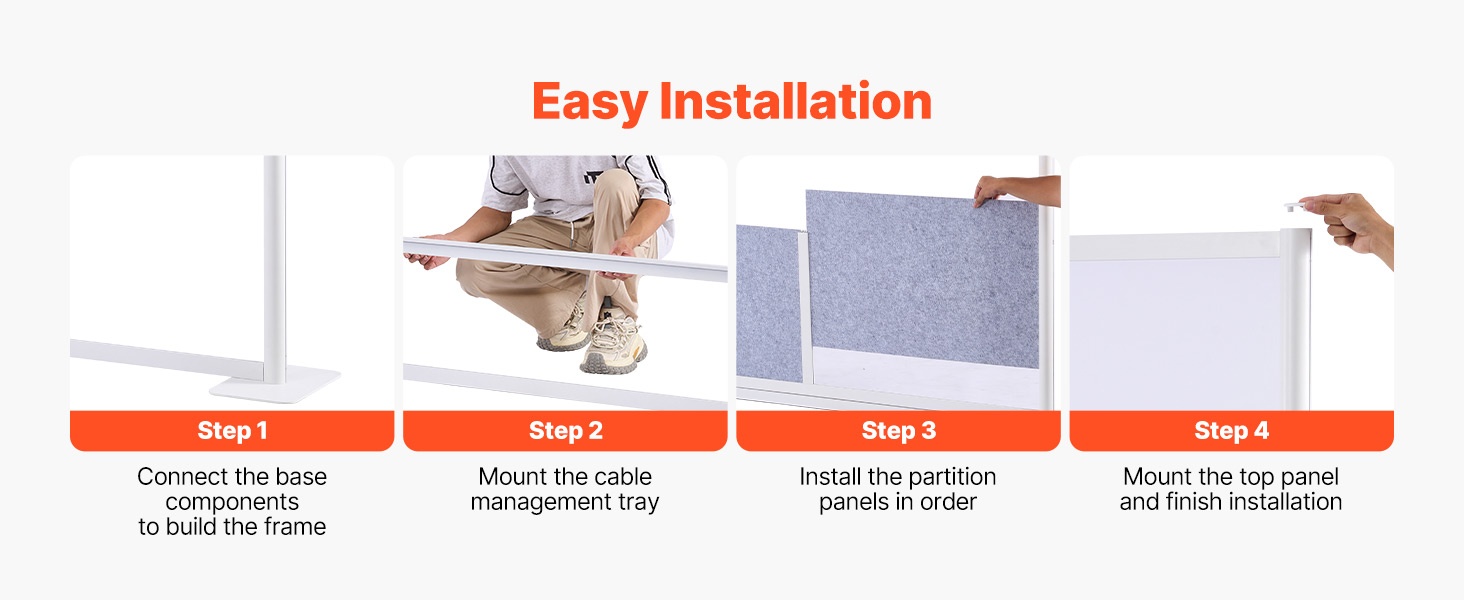 Easy Installation

Step 1

Connect the base components to build the frame

Step 2

Mount the cable management tray

Step 3

Install the partition panels in order

Step 4

Mount the top panel and finish installation