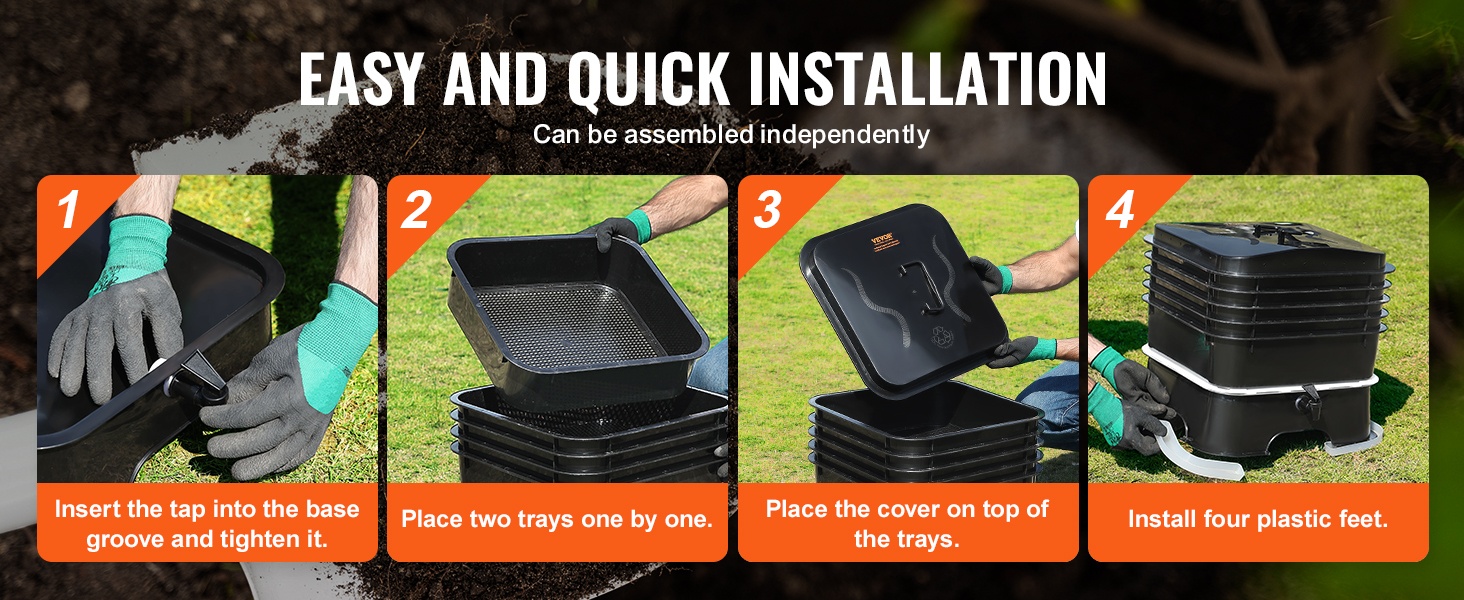 EASY AND QUICK INSTALLATION
Can be assembled independently

1
Insert the tap into the base groove and tighten it.

2
Place two trays one by one.

3
VEVOR
Place the cover on top of the trays.

4
Install four plastic feet.