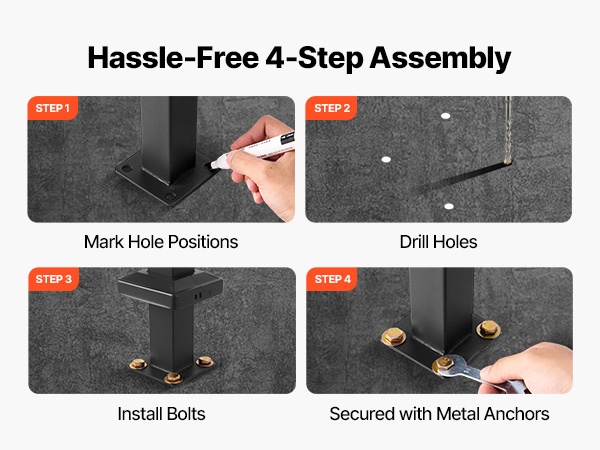 Hassle-Free 4-Step Assembly

STEP 1

Mark Hole Positions

STEP 2

Drill Holes

STEP 3

Install Bolts

STEP 4

Secured with Metal Anchors