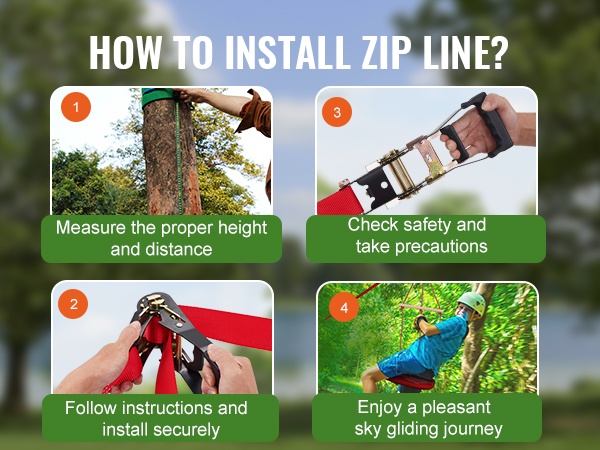 HOW TO INSTALL ZIP LINE?

1

Measure the proper height and distance

3

Check safety and take precautions

2

Follow instructions and install securely

4

Enjoy a pleasant sky gliding journey